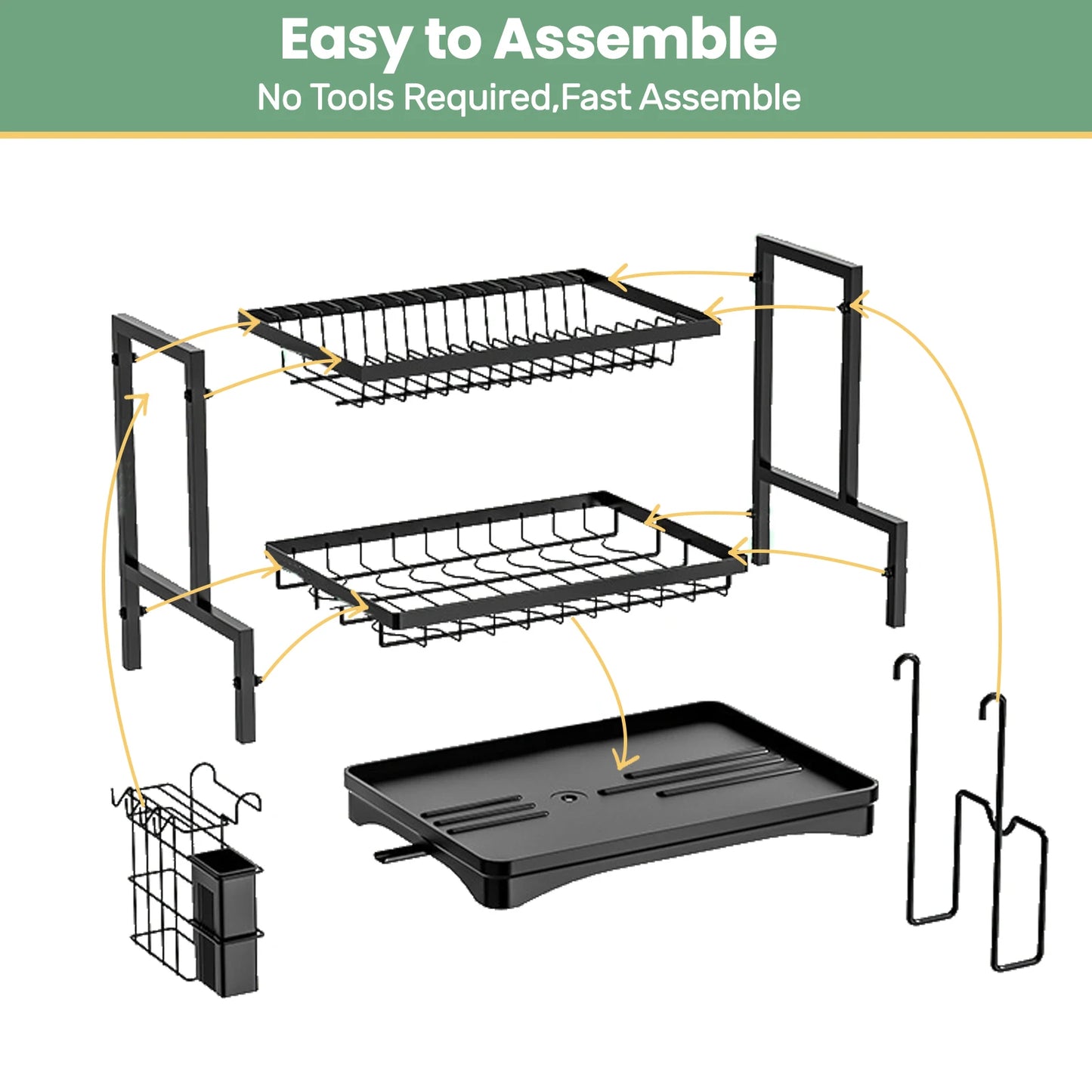 Easy to Assemble

No Tools Required,Fast Assemble